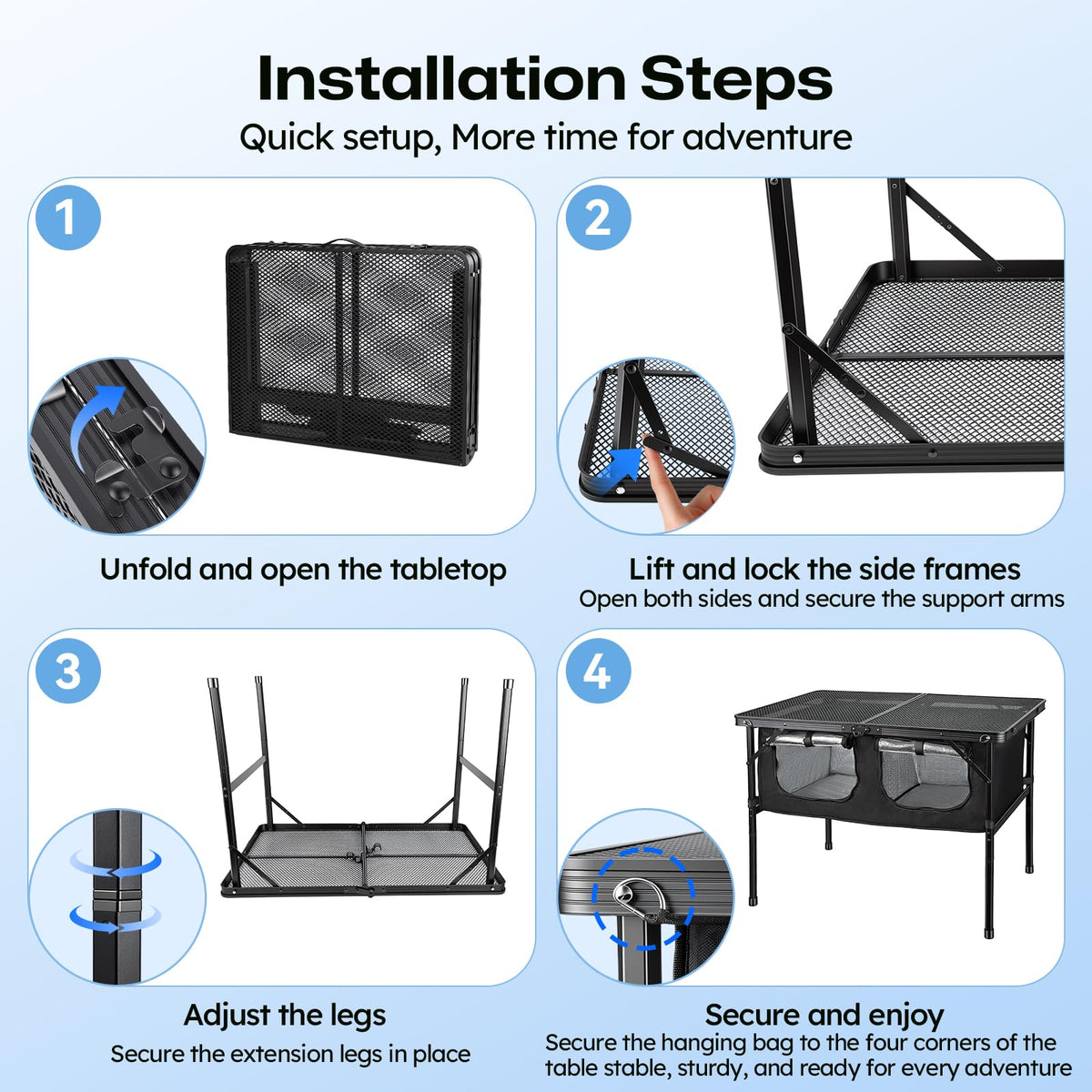 Installation Steps
Quick setup, More time for adventure

1

Unfold and open the tabletop

2

Lift and lock the side frames
Open both sides and secure the support arms

3

Adjust the legs
Secure the extension legs in place

4

Secure and enjoy
Secure the hanging bag to the four corners of the table stable, sturdy, and ready for every adventure