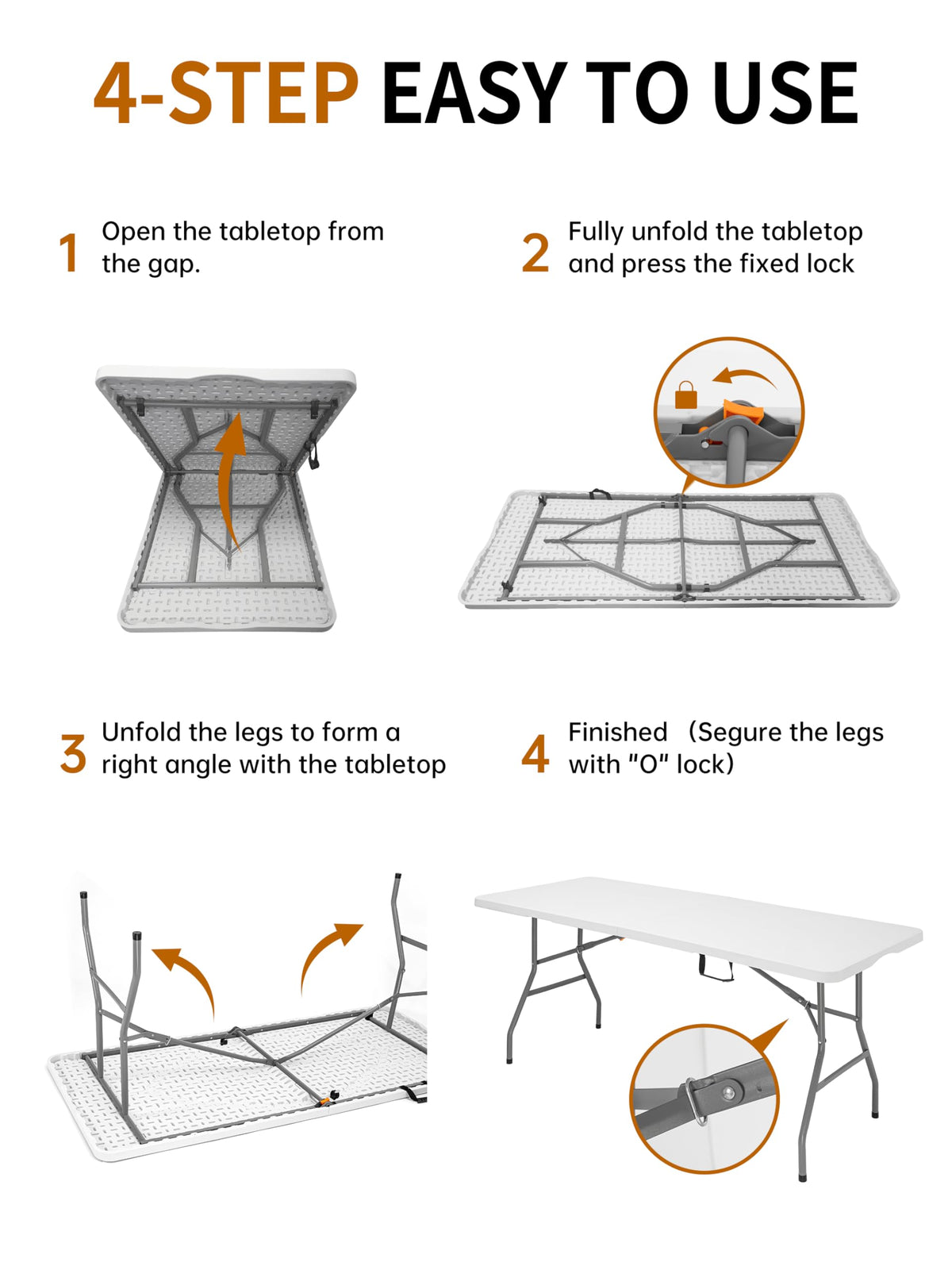 4-STEP EASY TO USE

1 Open the tabletop from the gap.

2 Fully unfold the tabletop and press the fixed lock

3 Unfold the legs to form a right angle with the tabletop

4 Finished (Segure the legs with "O" lock)